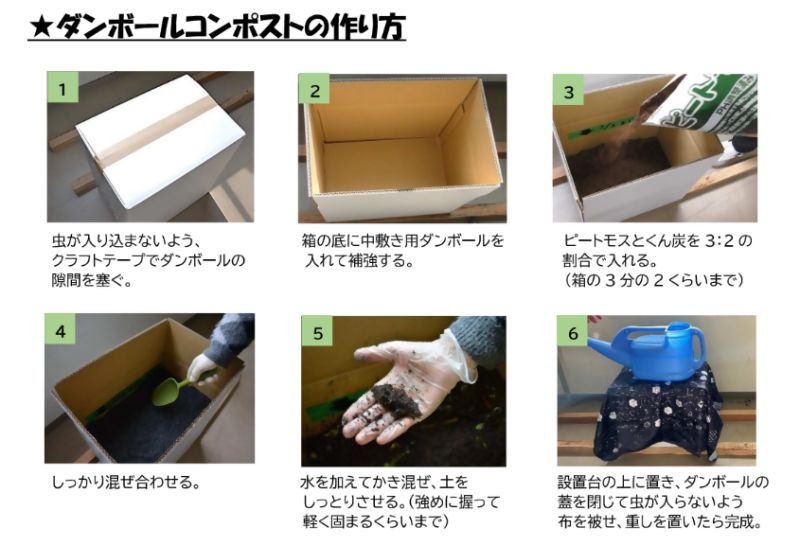 ★ダンボールコンポストの作り方

1

虫が入り込まないよう、クラフトテープでダンボールの隙間を塞ぐ。

2

箱の底に中敷き用ダンボールを入れて補強する。

3

ピートモスとくん炭を 3:2 の割合で入れる。
（箱の 3 分の 2 くらいまで）

4

しっかり混ぜ合わせる。

5

水を加えてかき混ぜ、土をしっとりさせる。(強めに握って軽く固まるくらいまで)

6

設置台の上に置き、ダンボールの蓋を閉じて虫が入らないよう布を被せ、重しを置いたら完成。